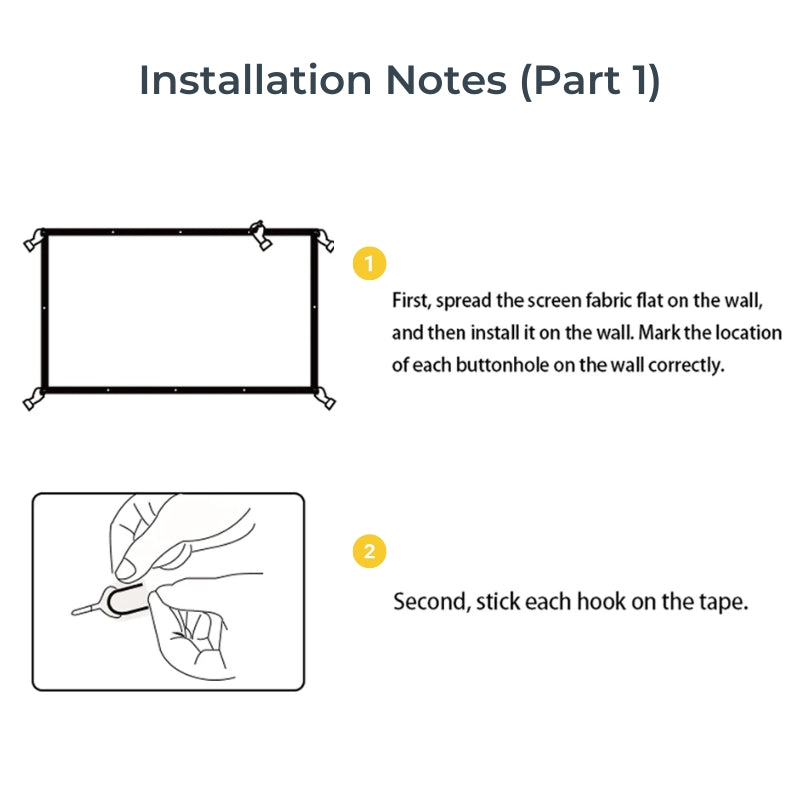 Installation Notes (Part 1)

1

First, spread the screen fabric flat on the wall, and then install it on the wall. Mark the location of each buttonhole on the wall correctly.

2

Second, stick each hook on the tape.