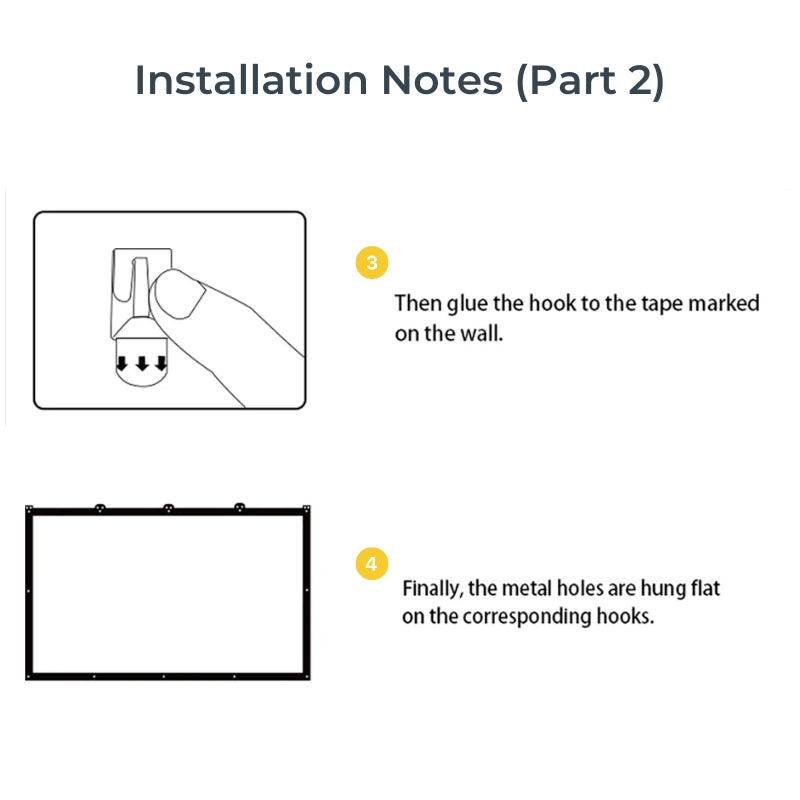 Installation Notes (Part 2)

3

Then glue the hook to the tape marked on the wall.

4

Finally, the metal holes are hung flat on the corresponding hooks.