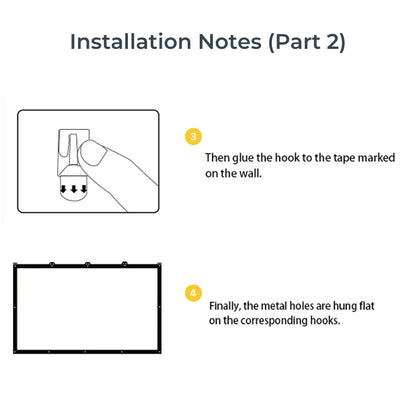 Installation Notes (Part 2)

3

Then glue the hook to the tape marked on the wall.

4

Finally, the metal holes are hung flat on the corresponding hooks.