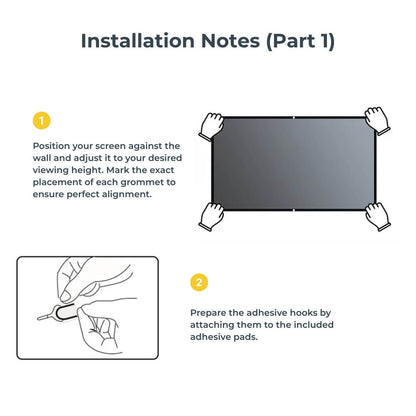 Installation Notes (Part 1)

1

Position your screen against the wall and adjust it to your desired viewing height. Mark the exact placement of each grommet to ensure perfect alignment.

2

Prepare the adhesive hooks by attaching them to the included adhesive pads.