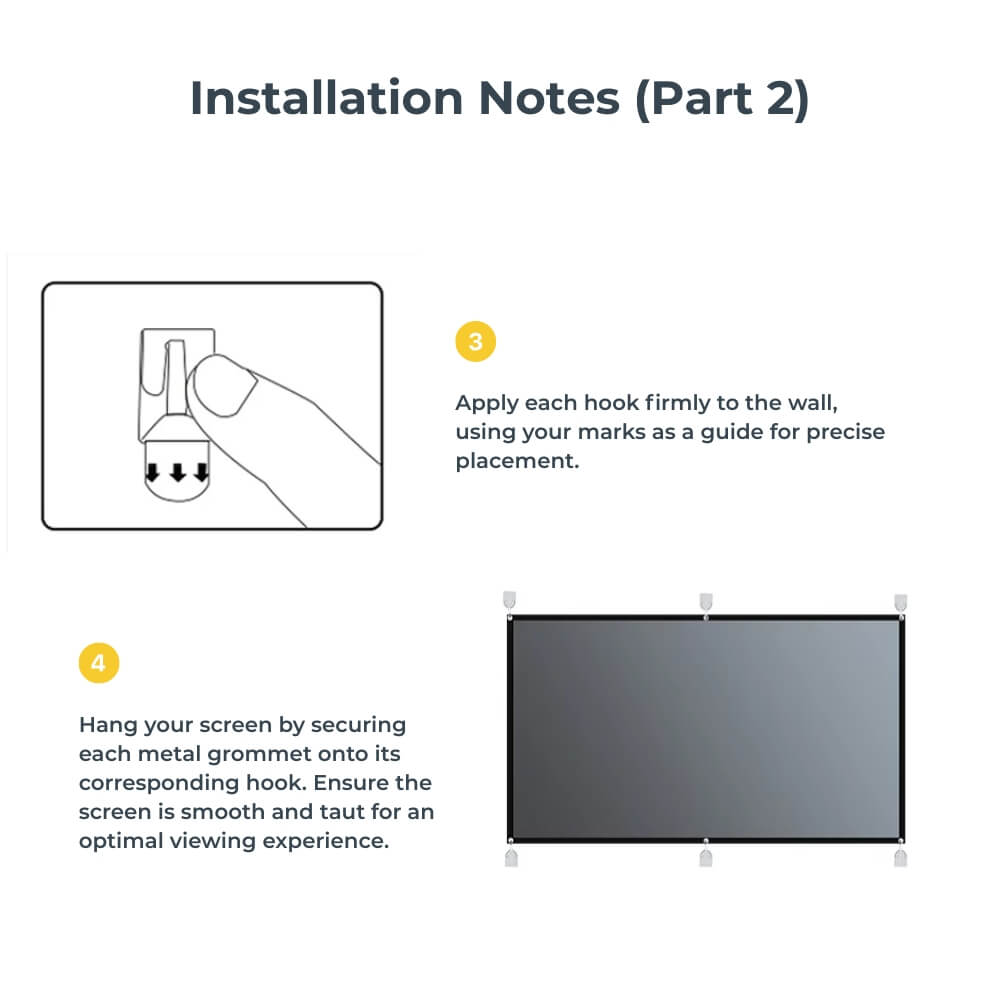 Installation Notes (Part 2)

3

Apply each hook firmly to the wall, using your marks as a guide for precise placement.

4

Hang your screen by securing each metal grommet onto its corresponding hook. Ensure the screen is smooth and taut for an optimal viewing experience.